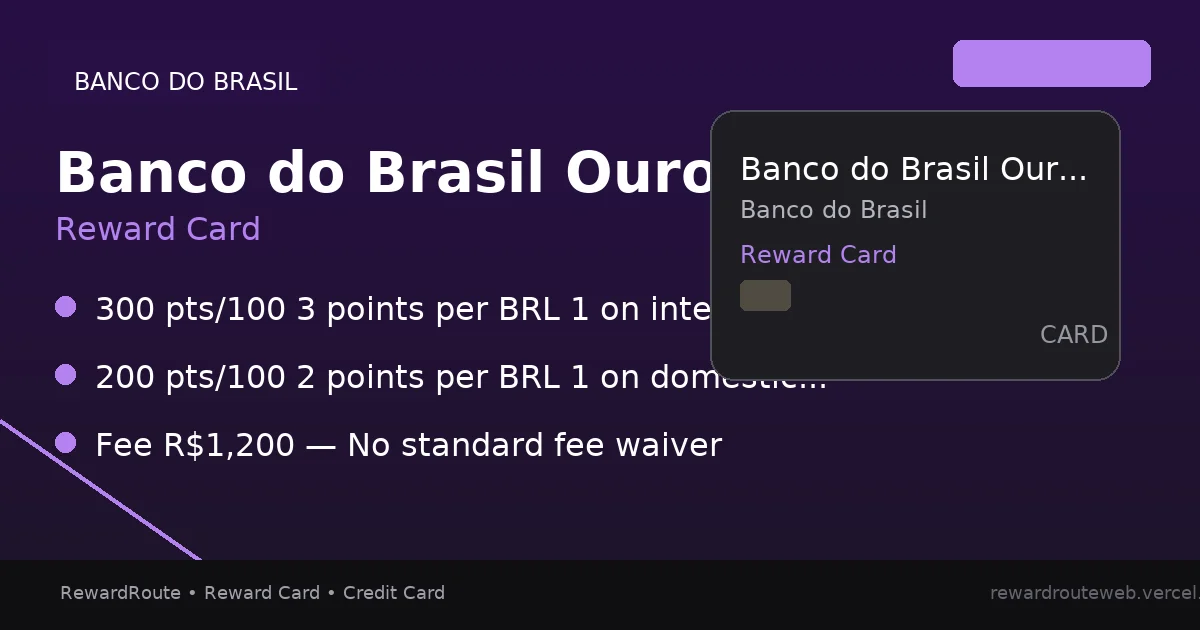 BANCO DO BRASIL

Banco do Brasil Ouro

Reward Card

300 pts/100 3 points per BRL 1 on inte

200 pts/100 2 points per BRL 1 on domestic...

Fee R$1,200 — No standard fee waiver

Banco do Brasil Our...

Banco do Brasil

Reward Card

CARD

RewardRoute • Reward Card • Credit Card

rewardrouteweb.vercel.